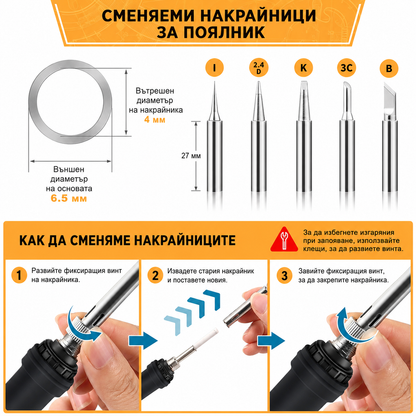 СМЕНЯЕМИ НАКРАЙНИЦИ ЗА ПОЯЛНИК

Вътрешен диаметър на накрайника
4 мм

Външен диаметър на основата
6.5 мм

I
2.4 D
K
3C
B

27 мм

КАК ДА СМЕНЯМЕ НАКРАЙНИЦИТЕ

За да избегнете изгаряния при запояване, използвайте клещи, за да развиете винта.

1 Развийте фиксиращия винт на накрайника.

2 Извадете стария накрайник и поставете новия.

3 Завийте фиксиращия винт, за да закрепите накрайника.